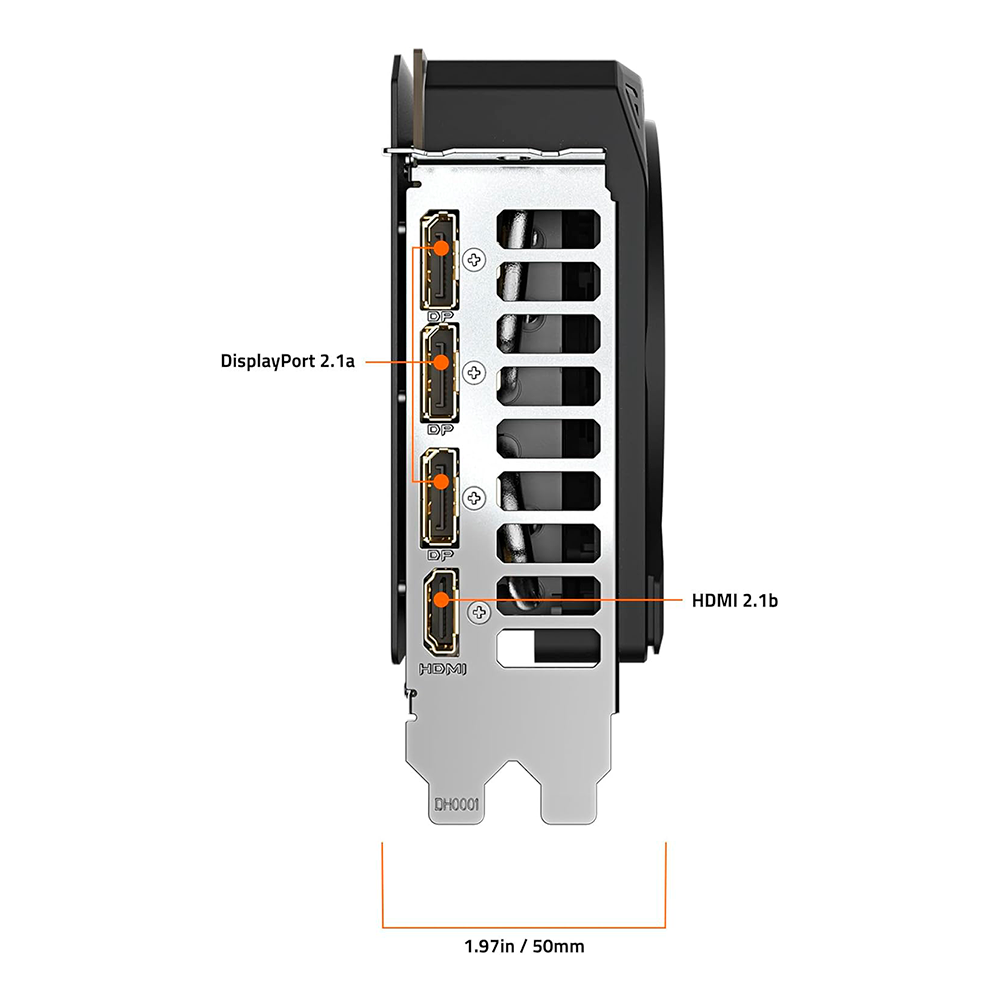 DP

DisplayPort 2.1a

DP

DP

HDMI 2.1b

HDMI

DH0001

1.97in / 50mm