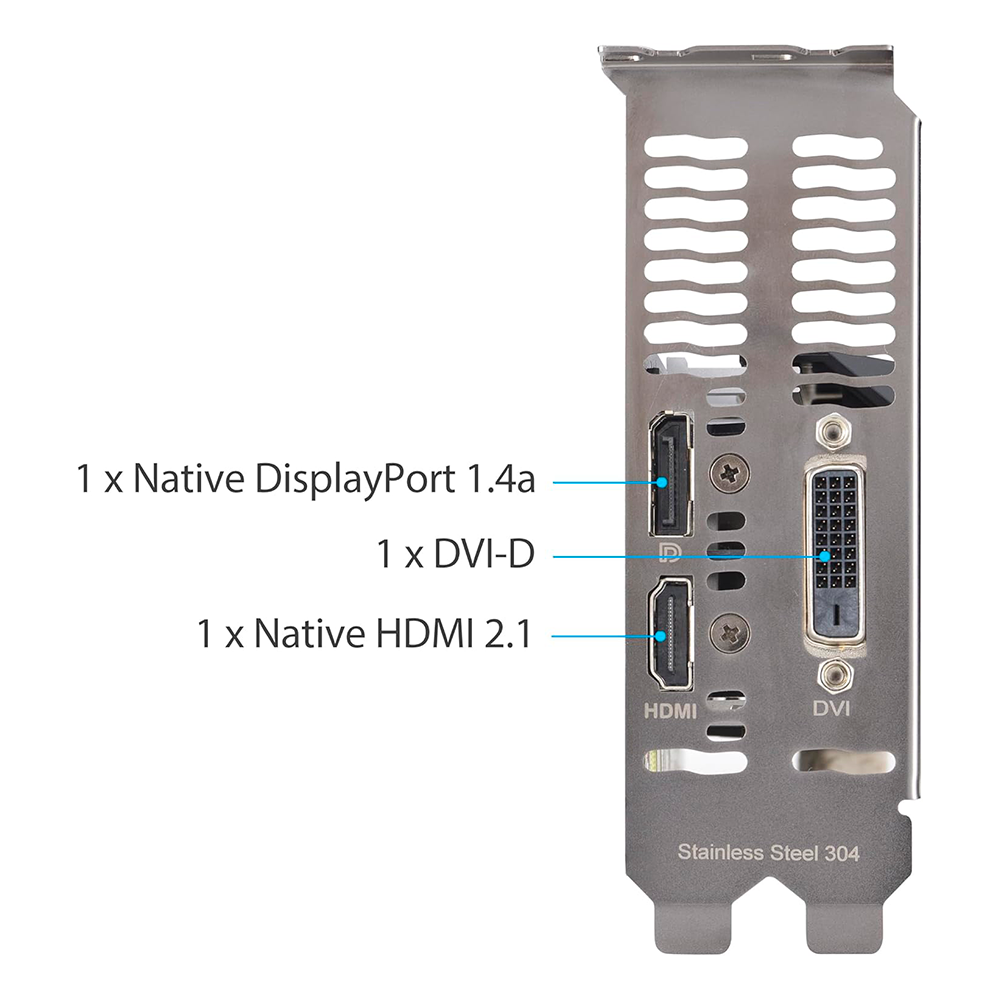 1 x Native DisplayPort 1.4a

1 x DVI-D

1 x Native HDMI 2.1

HDMI

DVI

Stainless Steel 304