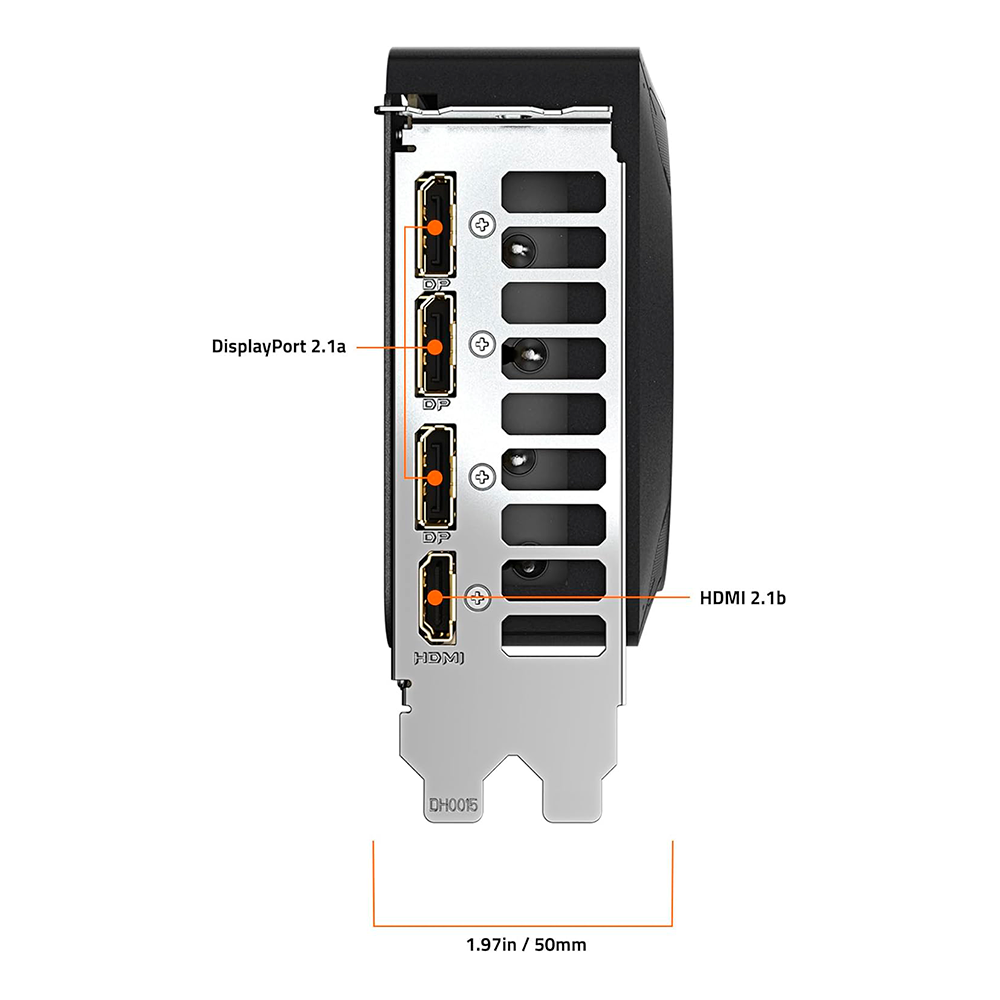 DP
DisplayPort 2.1a
DP
DP
HDMI 2.1b
HDMI
DH0015
1.97in / 50mm