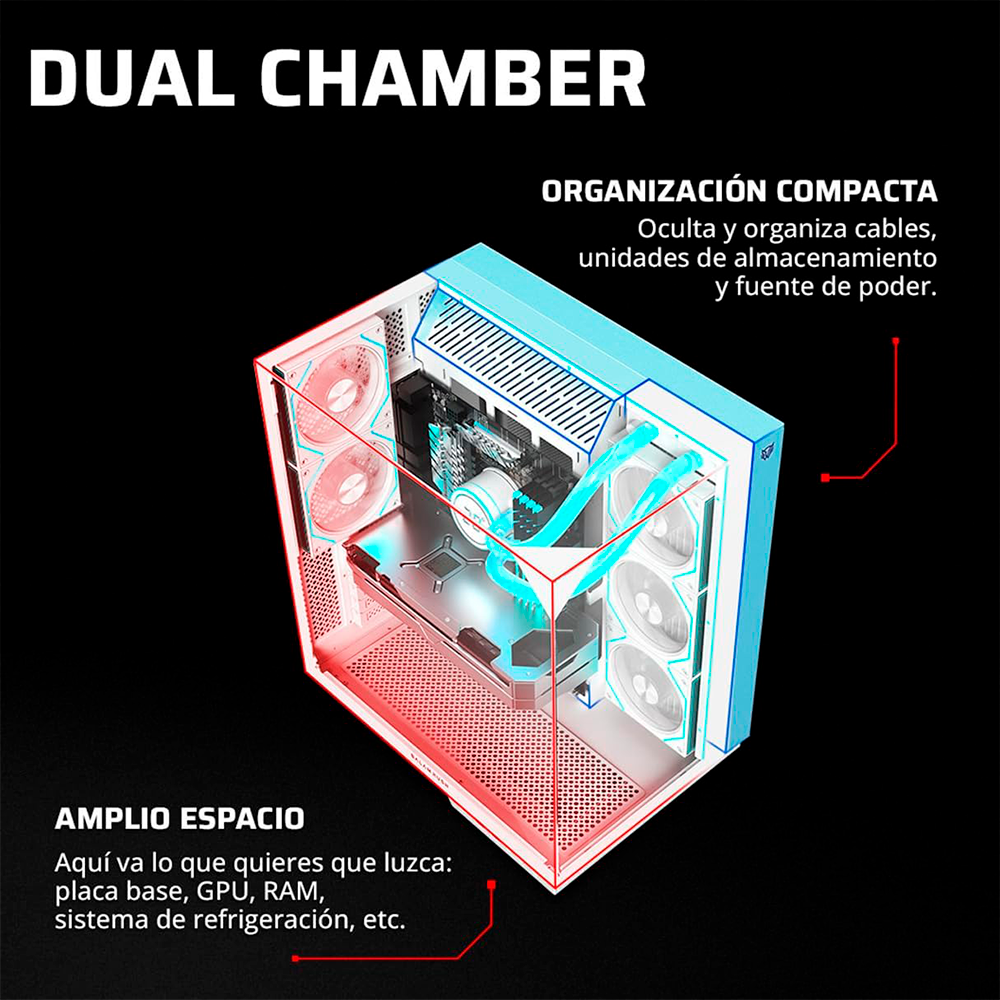 DUAL CHAMBER

ORGANIZACIÓN COMPACTA
Oculta y organiza cables, unidades de almacenamiento y fuente de poder.

AMPLIO ESPACIO
Aquí va lo que quieres que luzca: placa base, GPU, RAM, sistema de refrigeración, etc.