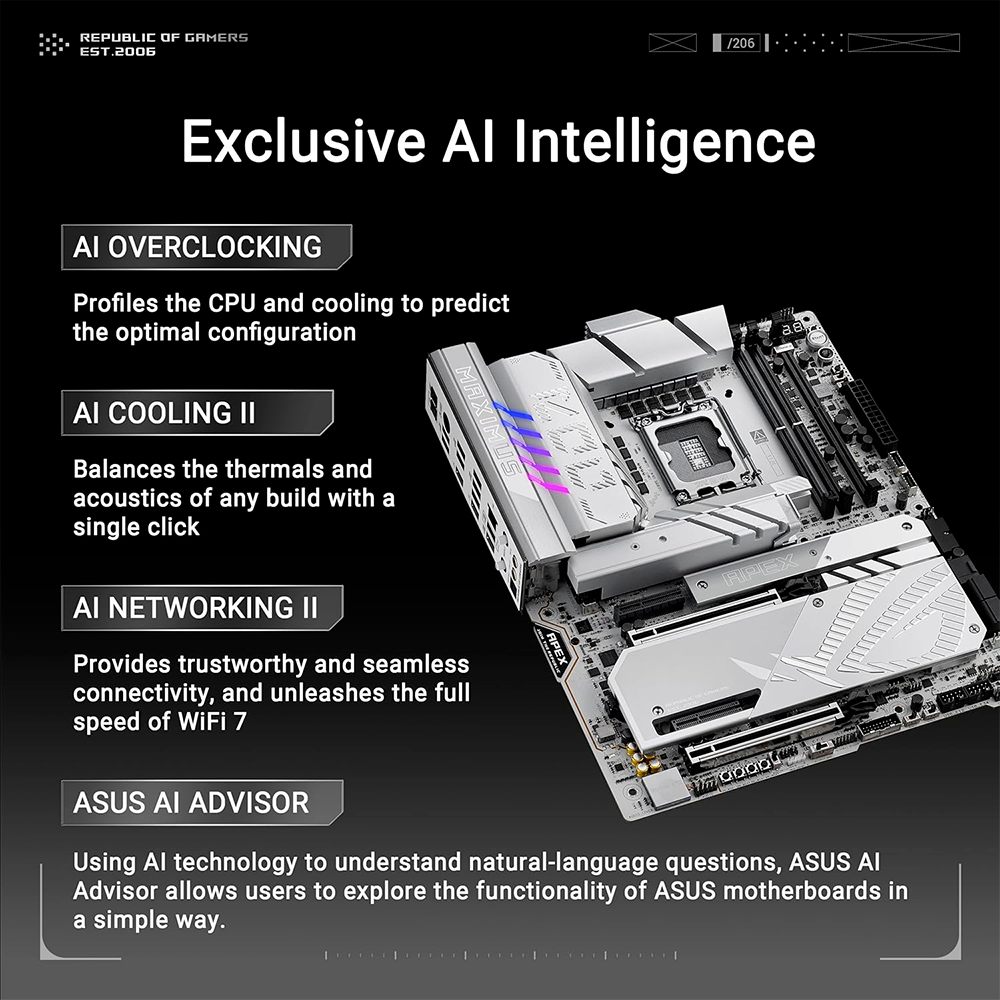 REPUBLIC OF GAMERS
EST.2006

/206

Exclusive AI Intelligence

AI OVERCLOCKING

Profiles the CPU and cooling to predict the optimal configuration

AI COOLING II

Balances the thermals and acoustics of any build with a single click

AI NETWORKING II

Provides trustworthy and seamless connectivity, and unleashes the full speed of WiFi 7

ASUS AI ADVISOR

Using AI technology to understand natural-language questions, ASUS AI Advisor allows users to explore the functionality of ASUS motherboards in a simple way.

MAXIMUS

APEX

APEX