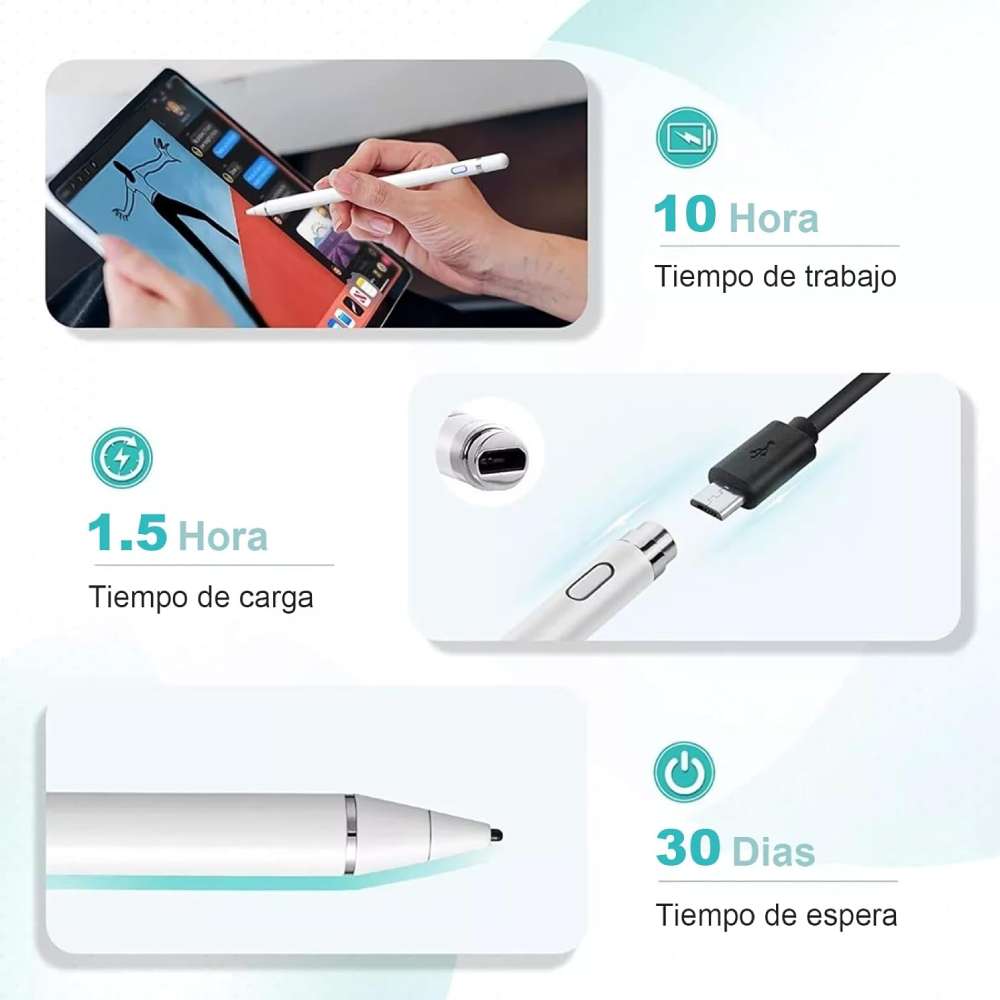 10 Hora

Tiempo de trabajo

1.5 Hora

Tiempo de carga

30 Dias

Tiempo de espera