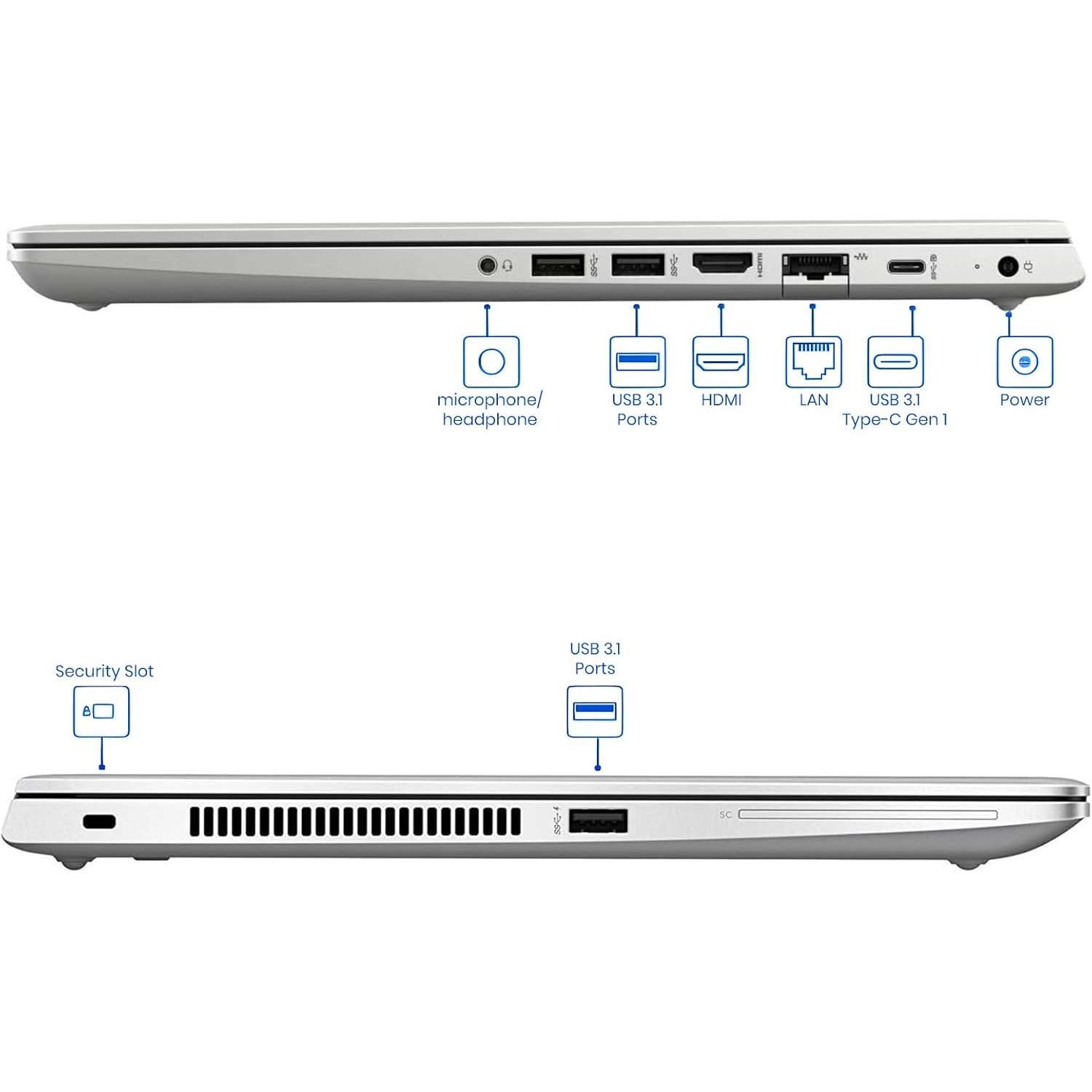 microphone/ headphone

USB 3.1 Ports

HDMI

LAN

USB 3.1 Type-C Gen 1

Power

Security Slot

USB 3.1 Ports

SC